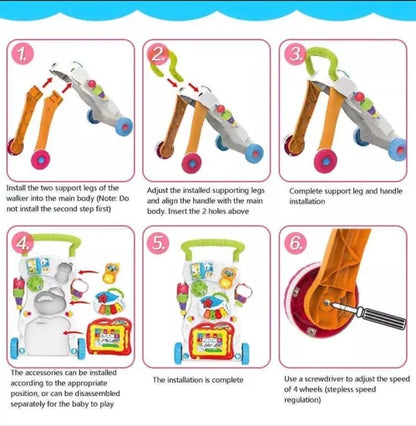 1.

Install the two support legs of the walker into the main body (Note: Do not install the second step first)

2.

Adjust the installed supporting legs and align the handle with the main body. Insert the 2 holes above

3.

Complete support leg and handle installation

4.

The accessories can be installed according to the appropriate position, or can be disassembled separately for the baby to play

5.

The installation is complete

6.

Use a screwdriver to adjust the speed of 4 wheels (stepless speed regulation)