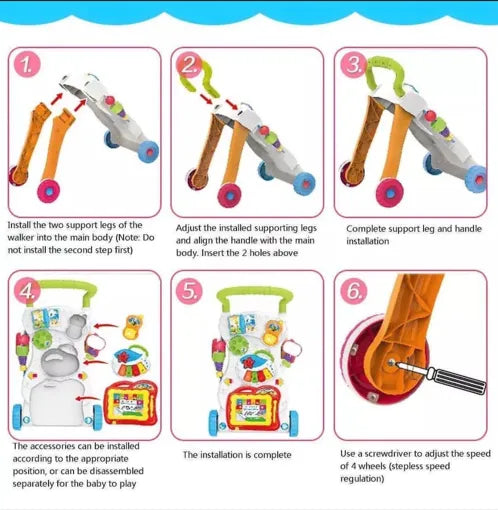 1.

Install the two support legs of the walker into the main body (Note: Do not install the second step first)

2.

Adjust the installed supporting legs and align the handle with the main body. Insert the 2 holes above

3.

Complete support leg and handle installation

4.

The accessories can be installed according to the appropriate position, or can be disassembled separately for the baby to play

5.

The installation is complete

6.

Use a screwdriver to adjust the speed of 4 wheels (stepless speed regulation)